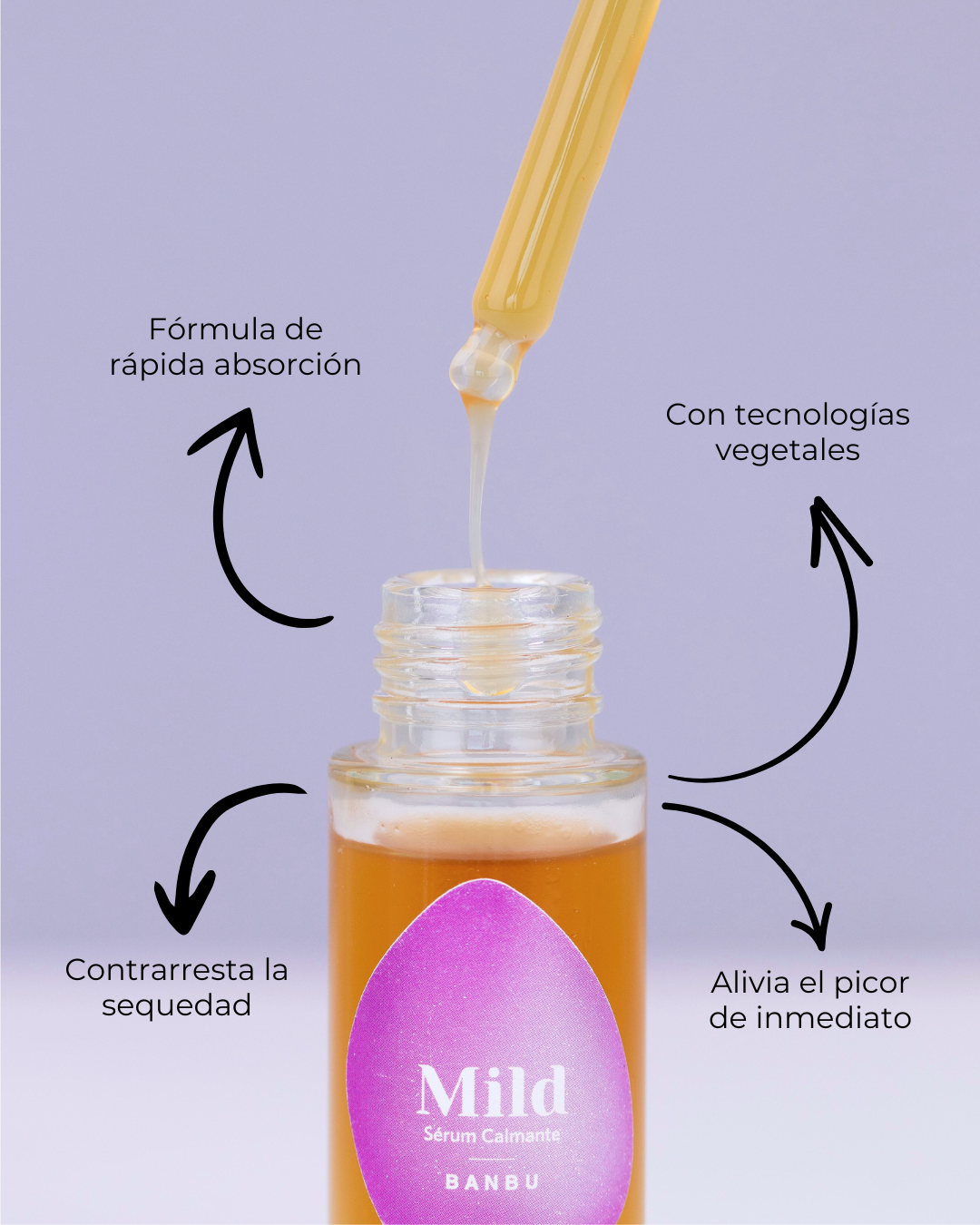 Fórmula de rápida absorción

Con tecnologías vegetales

Contrarresta la sequedad

Alivia el picor de inmediato

Mild
Sérum Calmante
BANBU